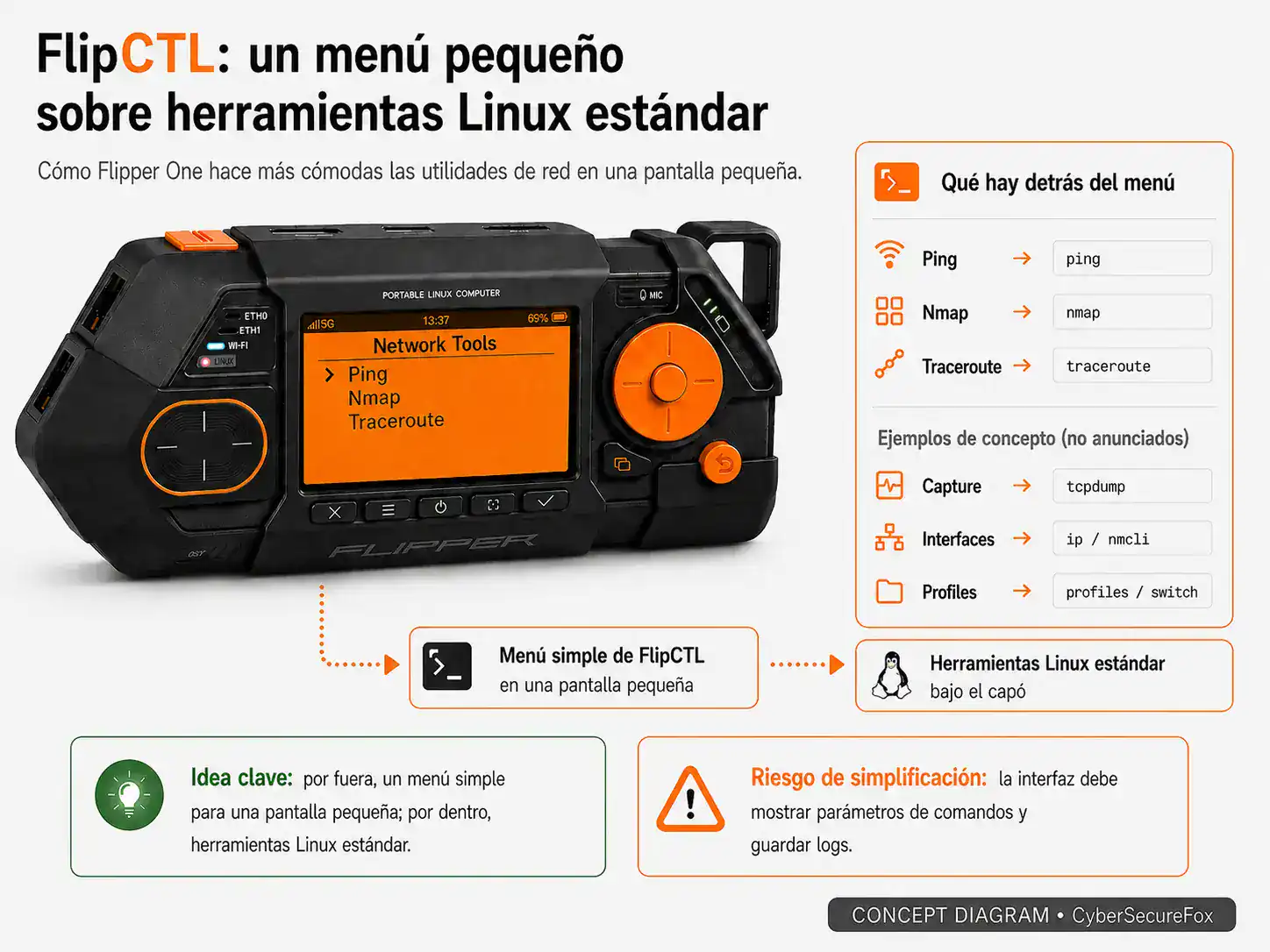 FlipCTL: un menú pequeño sobre herramientas Linux estándar

Cómo Flipper One hace más cómodas las utilidades de red en una pantalla pequeña.

PORTABLE LINUX COMPUTER

ETH0
ETH1
WI-FI
LINUX

MIC

5G 13:37 69%

Network Tools
Ping
Nmap
Traceroute

FLIPPER

Qué hay detrás del menú

Ping → ping
Nmap → nmap
Traceroute → traceroute

Ejemplos de concepto (no anunciados)

Capture → tcpdump
Interfaces → ip / nmcli
Profiles → profiles / switch

Menú simple de FlipCTL
en una pantalla pequeña

Herramientas Linux estándar
bajo el capó

Idea clave: por fuera, un menú simple para una pantalla pequeña; por dentro, herramientas Linux estándar.

Riesgo de simplificación: la interfaz debe mostrar parámetros de comandos y guardar logs.

CONCEPT DIAGRAM • CyberSecureFox